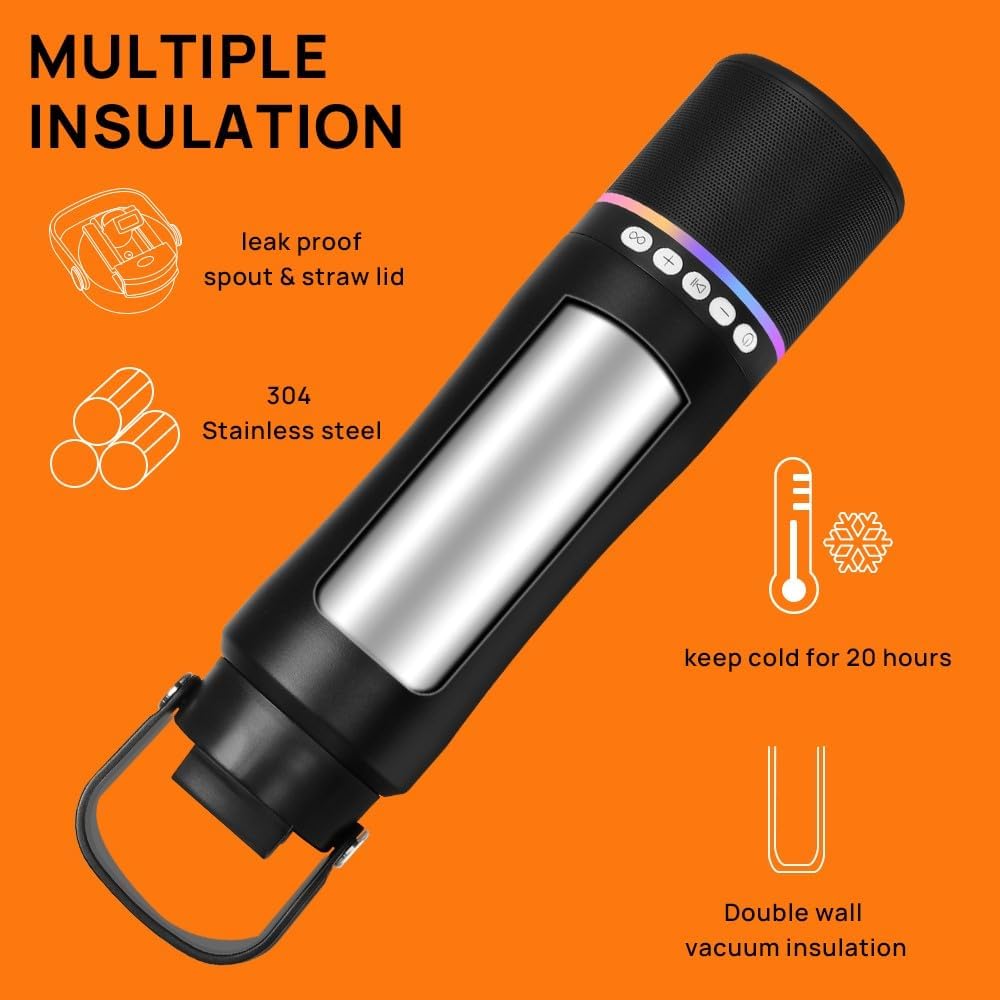 MULTIPLE INSULATION

leak proof spout & straw lid

304 Stainless steel

keep cold for 20 hours

Double wall vacuum insulation